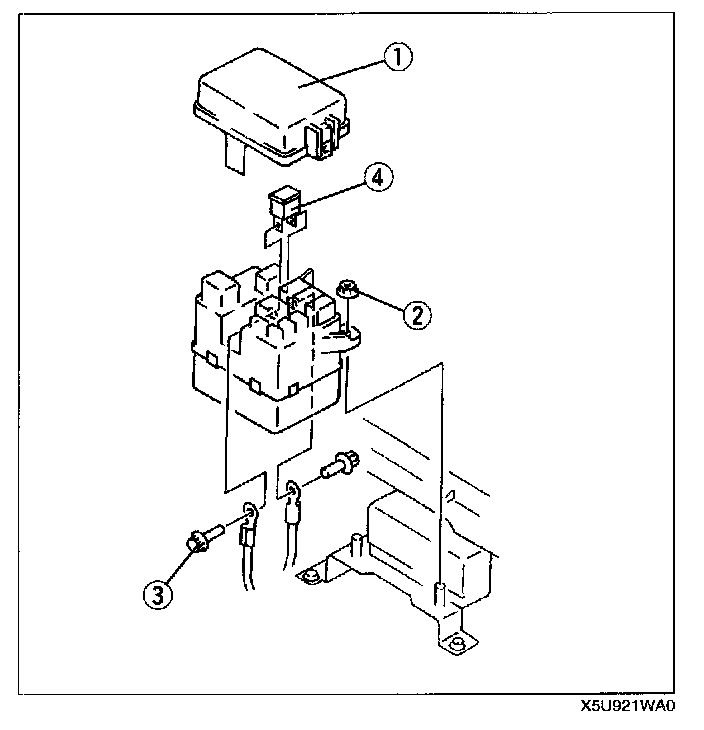 1
4
2
3
X5U921WA0