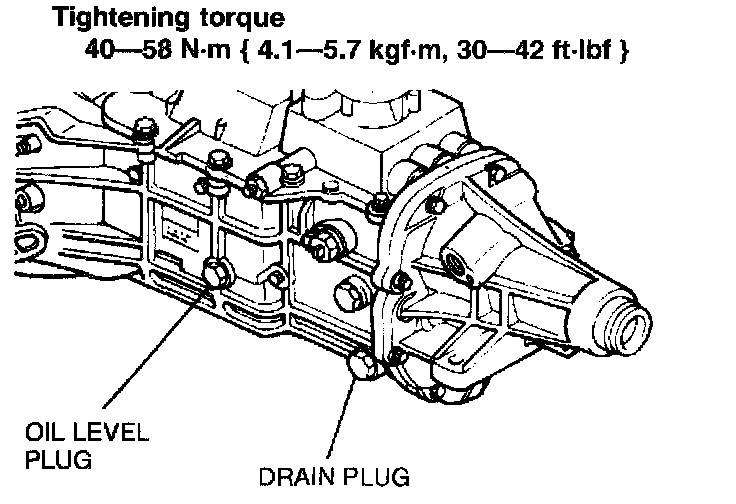 Tightening torque
40—58 N·m { 4.1—5.7 kgf·m, 30—42 ft·lbf }

OIL LEVEL PLUG

DRAIN PLUG