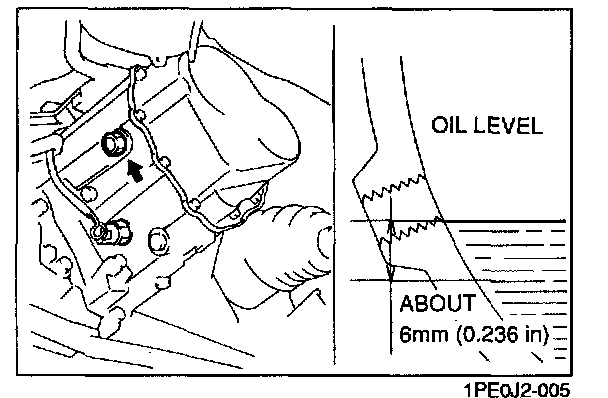 OIL LEVEL

ABOUT
6mm (0.236 in)

1PE0J2-005