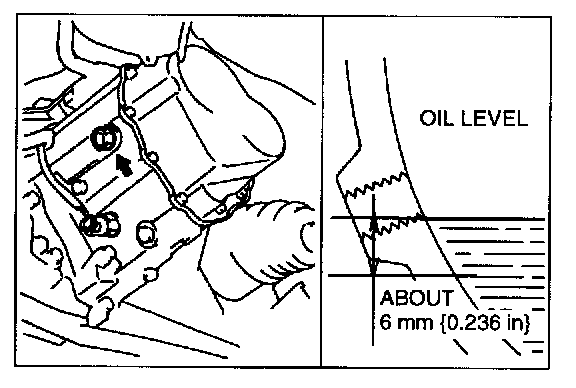 OIL LEVEL

ABOUT
6 mm {0.236 in}