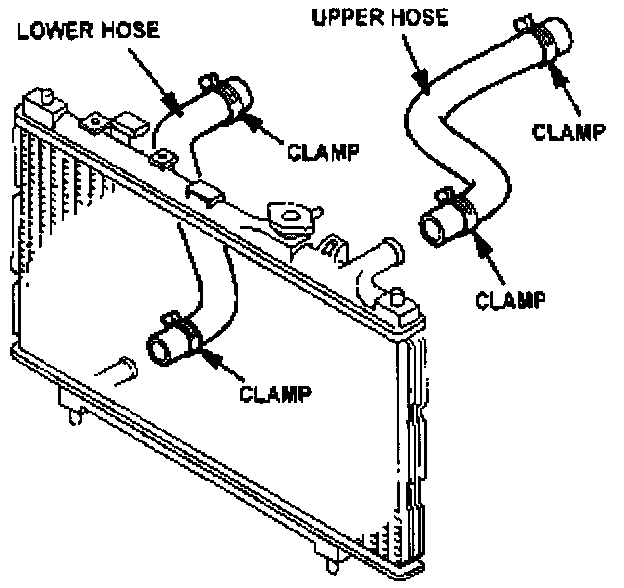 LOWER HOSE

UPPER HOSE

CLAMP

CLAMP

CLAMP

CLAMP