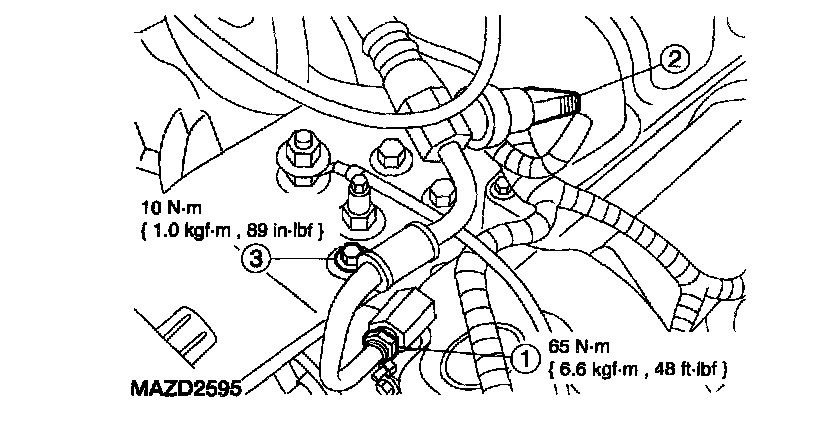 2

10 N·m
{ 1.0 kgf·m , 89 in·lbf }

3

1

65 N·m
{ 6.6 kgf·m , 48 ft·lbf }

MAZD2595