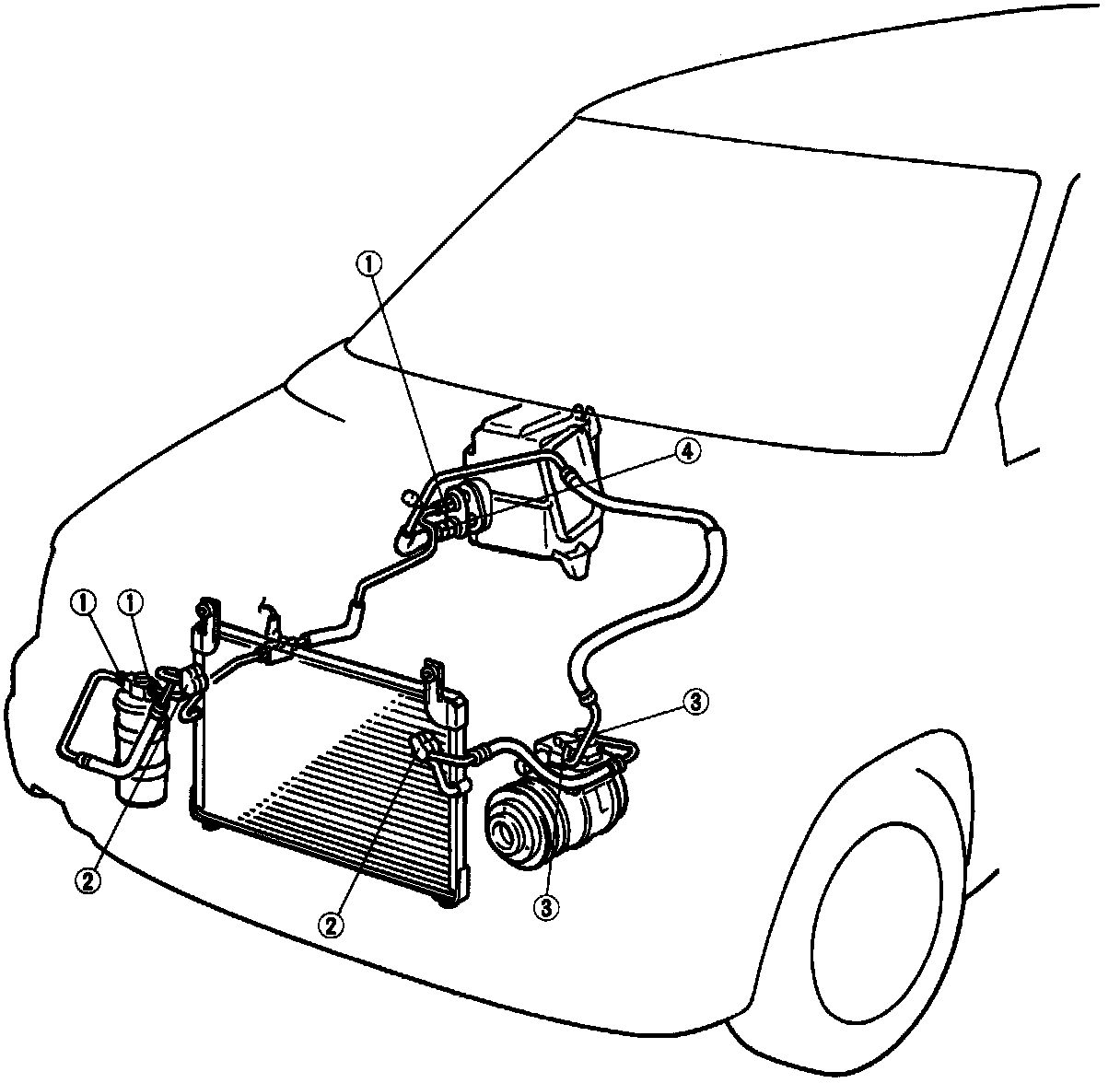 ①
④
①
①
③
②
②
③