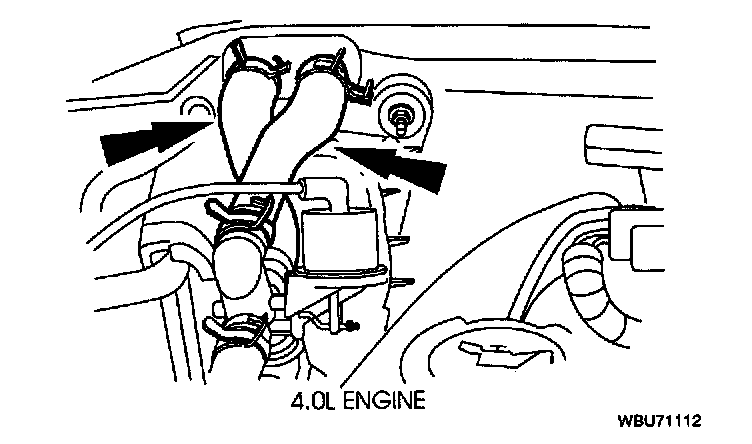 4.0L ENGINE

WBU71112