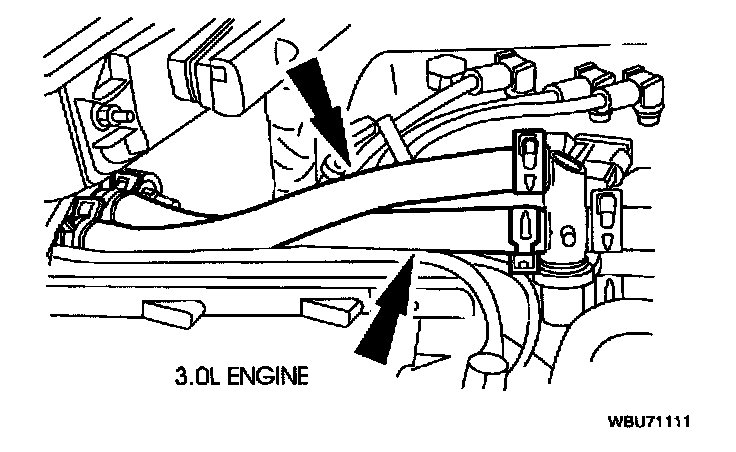 3.0L ENGINE

WBU71111