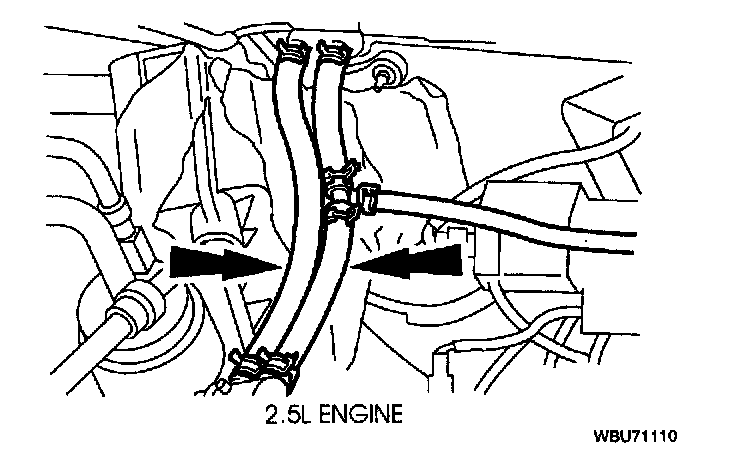 2.5L ENGINE

WBU71110