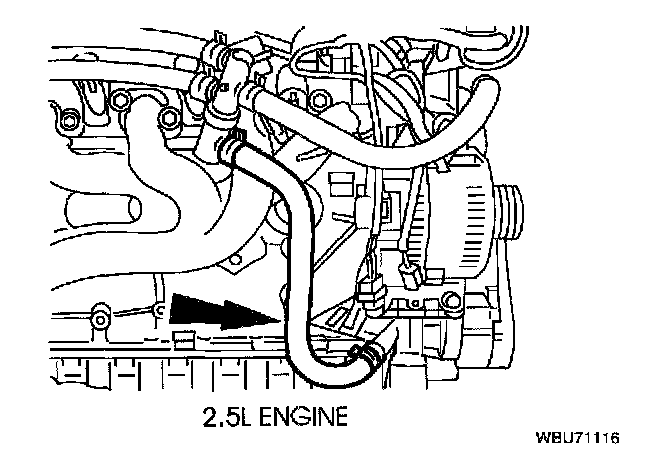 2.5L ENGINE

WBU71116