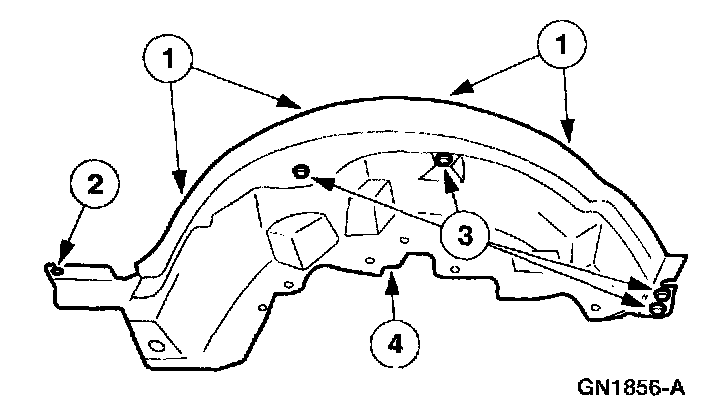 1
1
2
3
4
GN1856-A