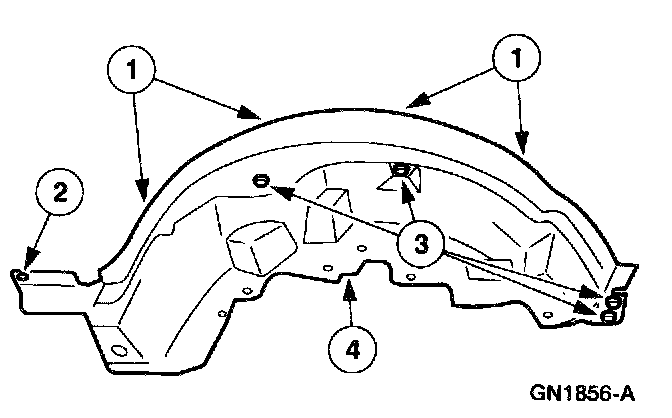 1
1
2
3
4
GN1856-A