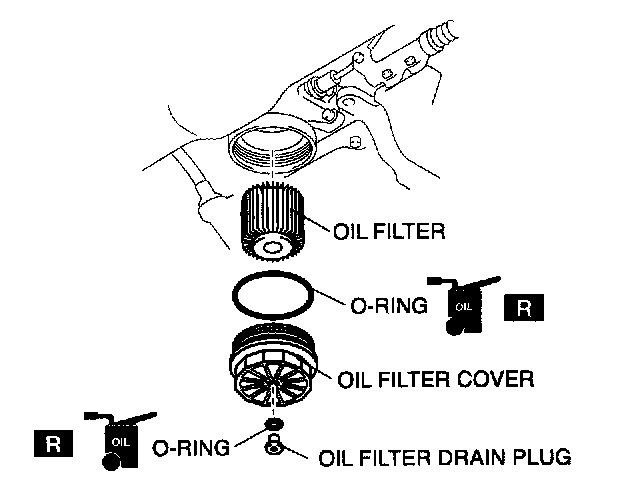 OIL FILTER

O-RING OIL R

OIL FILTER COVER

R OIL O-RING

OIL FILTER DRAIN PLUG