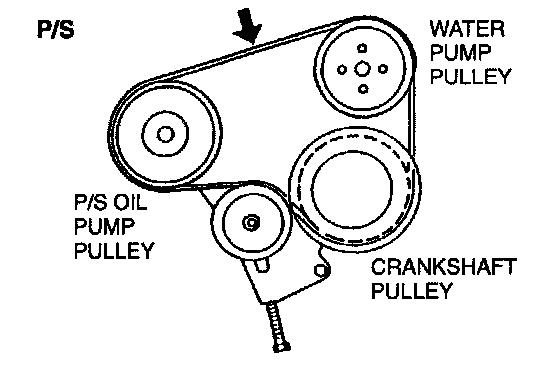 P/S

WATER PUMP PULLEY

P/S OIL PUMP PULLEY

CRANKSHAFT PULLEY