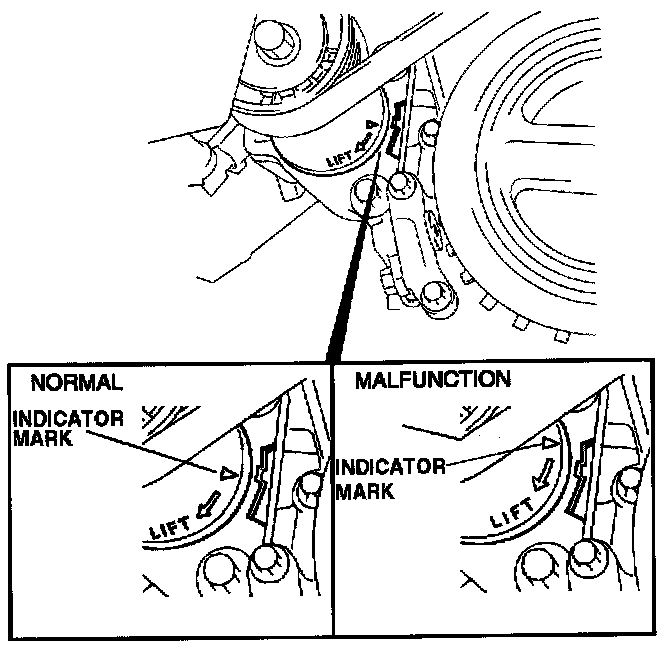 LIFT

NORMAL

INDICATOR MARK

LIFT

MALFUNCTION

INDICATOR MARK

LIFT