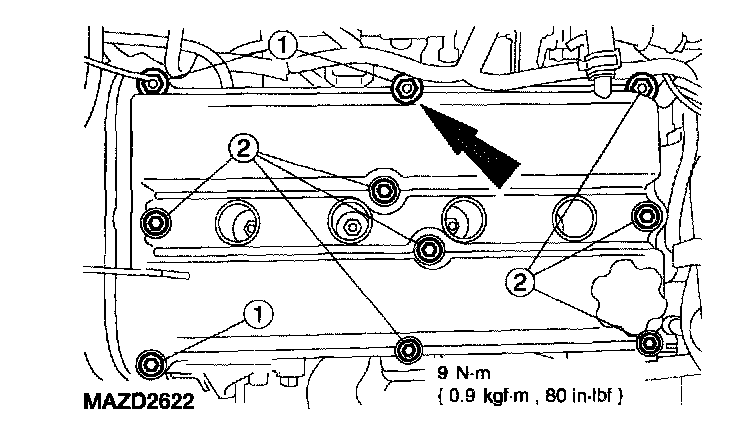 1

2

2

1

9 N·m
{ 0.9 kgf·m , 80 in·lbf }

MAZD2622