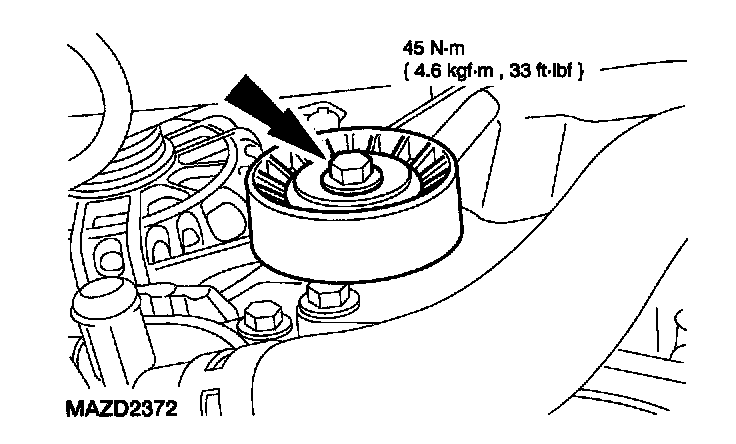 45 N·m
{ 4.6 kgf·m , 33 ft·lbf }

MAZD2372