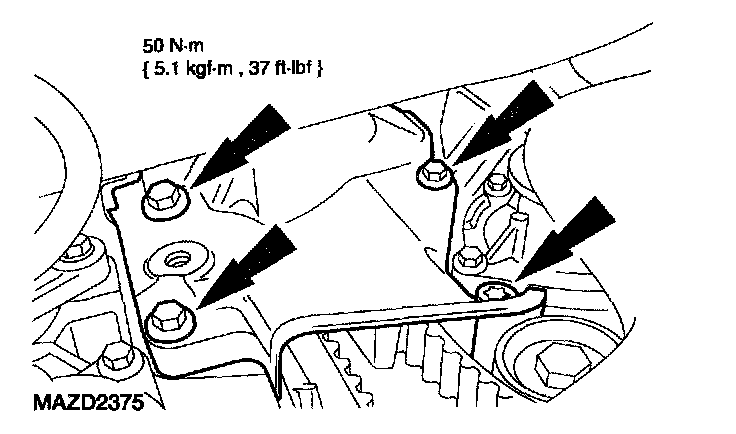 50 N·m
{ 5.1 kgf·m , 37 ft·lbf }

MAZD2375