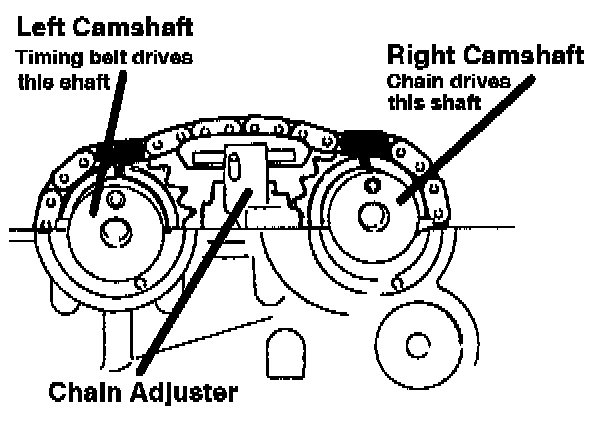 Left Camshaft
Timing belt drives this shaft

Right Camshaft
Chain drives this shaft

Chain Adjuster