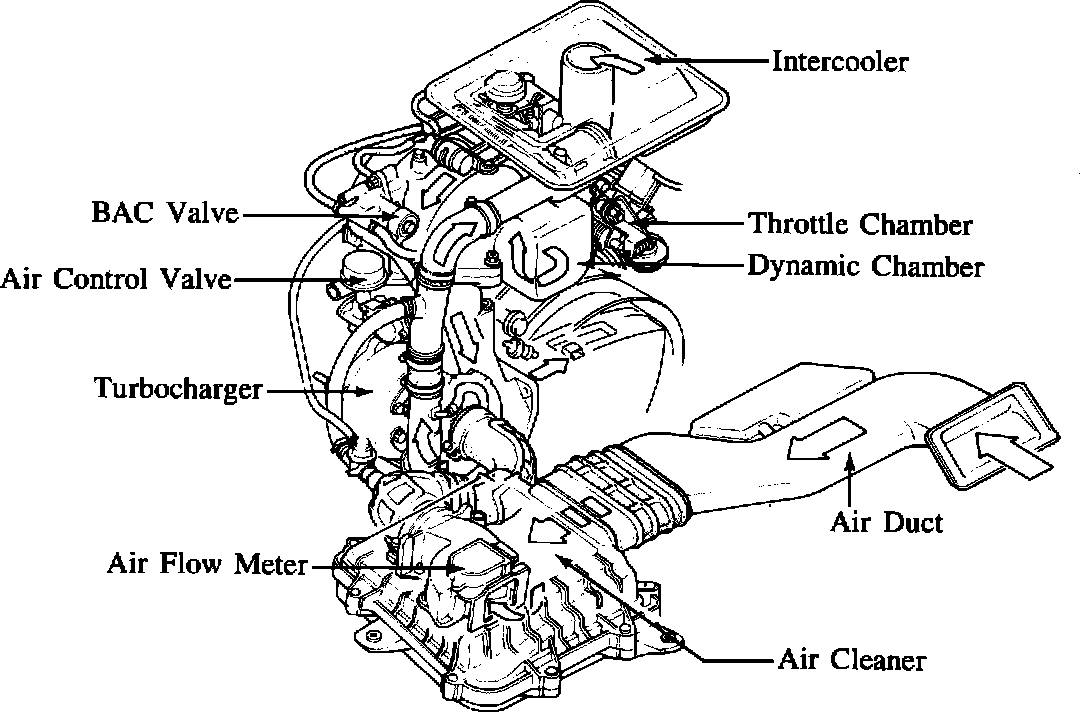 Intercooler

BAC Valve

Throttle Chamber

Air Control Valve

Dynamic Chamber

Turbocharger

Air Duct

Air Flow Meter

Air Cleaner