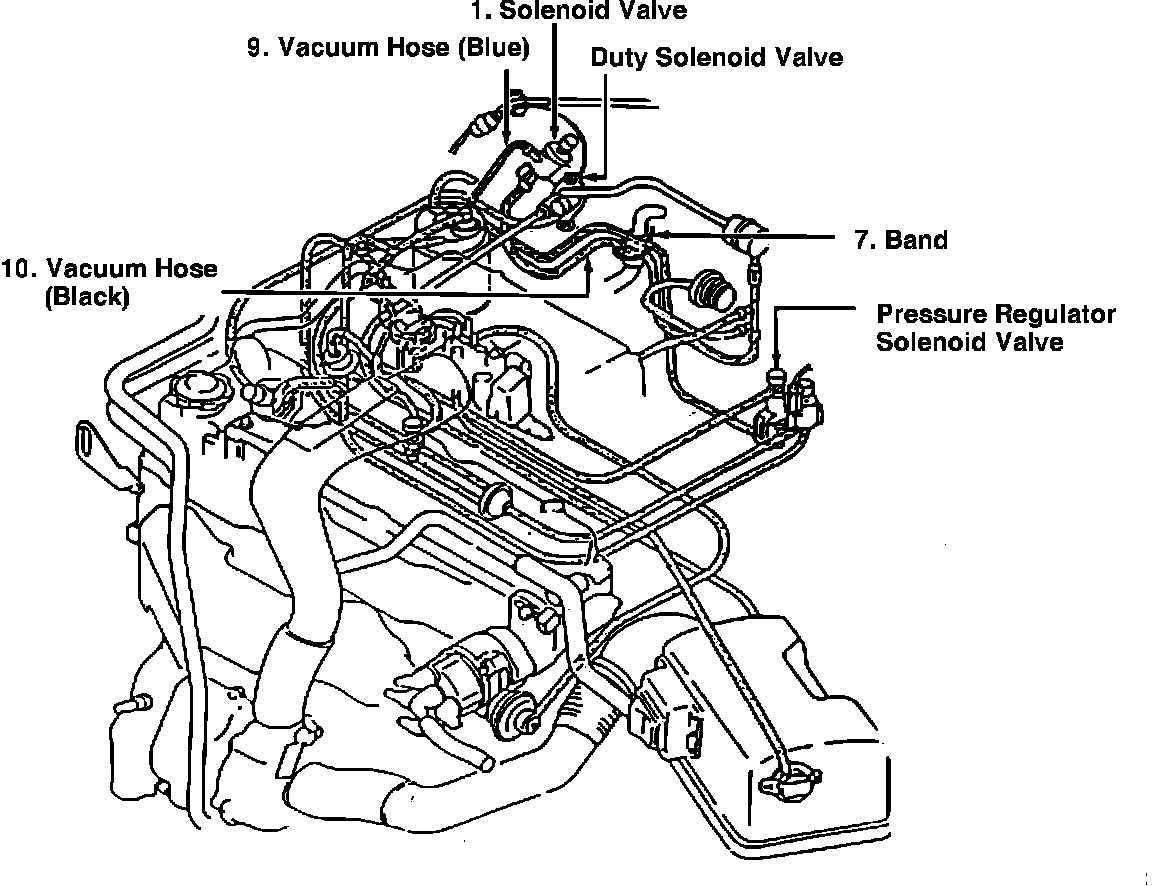 1. Solenoid Valve

9. Vacuum Hose (Blue)

Duty Solenoid Valve

7. Band

10. Vacuum Hose (Black)

Pressure Regulator Solenoid Valve