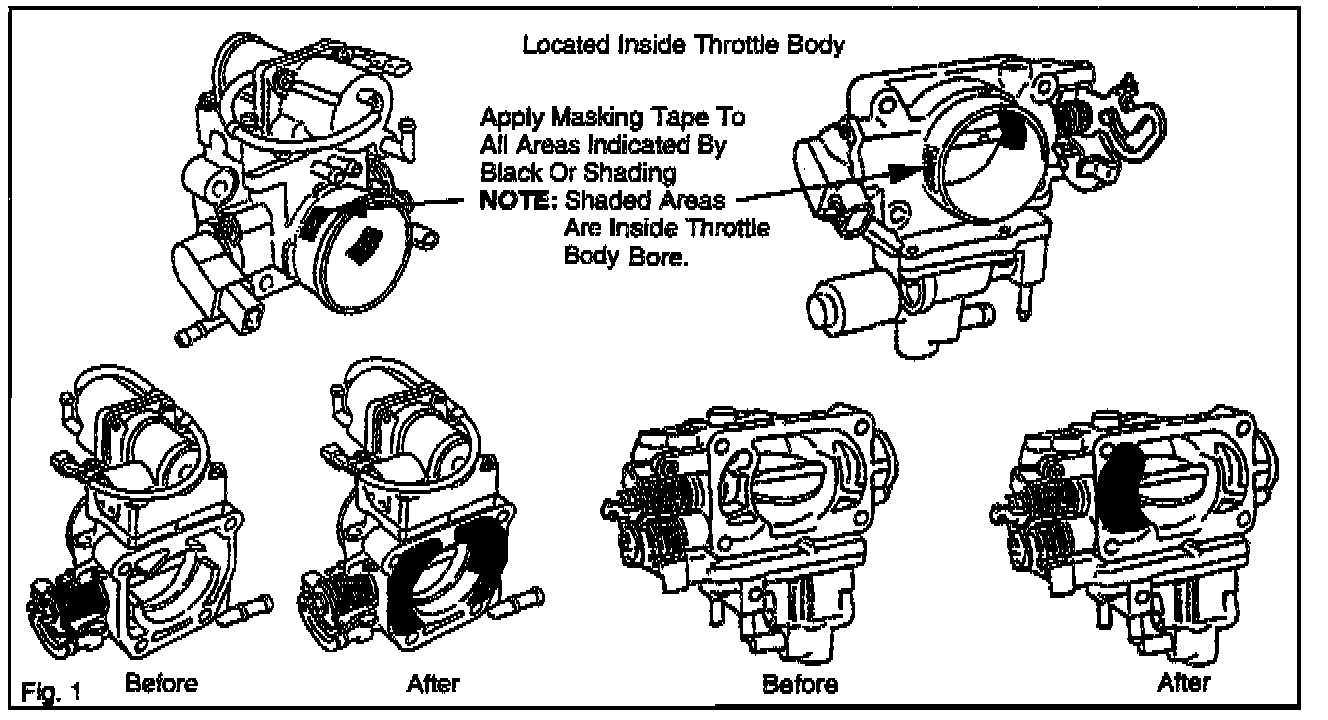 Located Inside Throttle Body

Apply Masking Tape To All Areas Indicated By Black Or Shading
NOTE: Shaded Areas Are Inside Throttle Body Bore.

Fig. 1 Before

After

Before

After