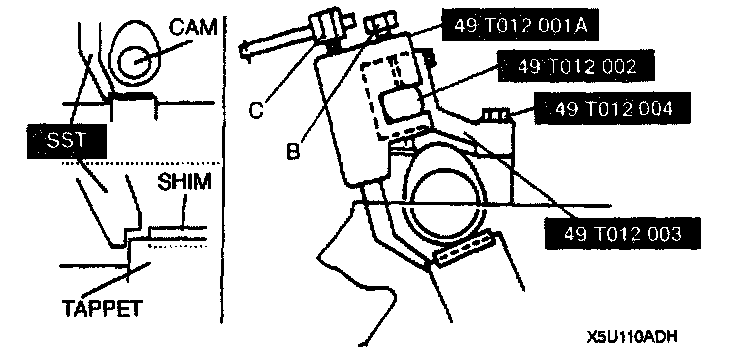 CAM
SST
SHIM
TAPPET
C
B
49 T012 001A
49 T012 002
49 T012 004
49 T012 003
X5U110ADH