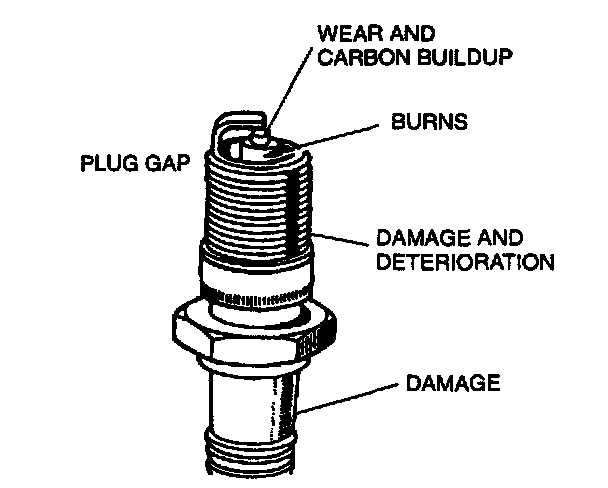 WEAR AND CARBON BUILDUP

BURNS

PLUG GAP

DAMAGE AND DETERIORATION

DAMAGE