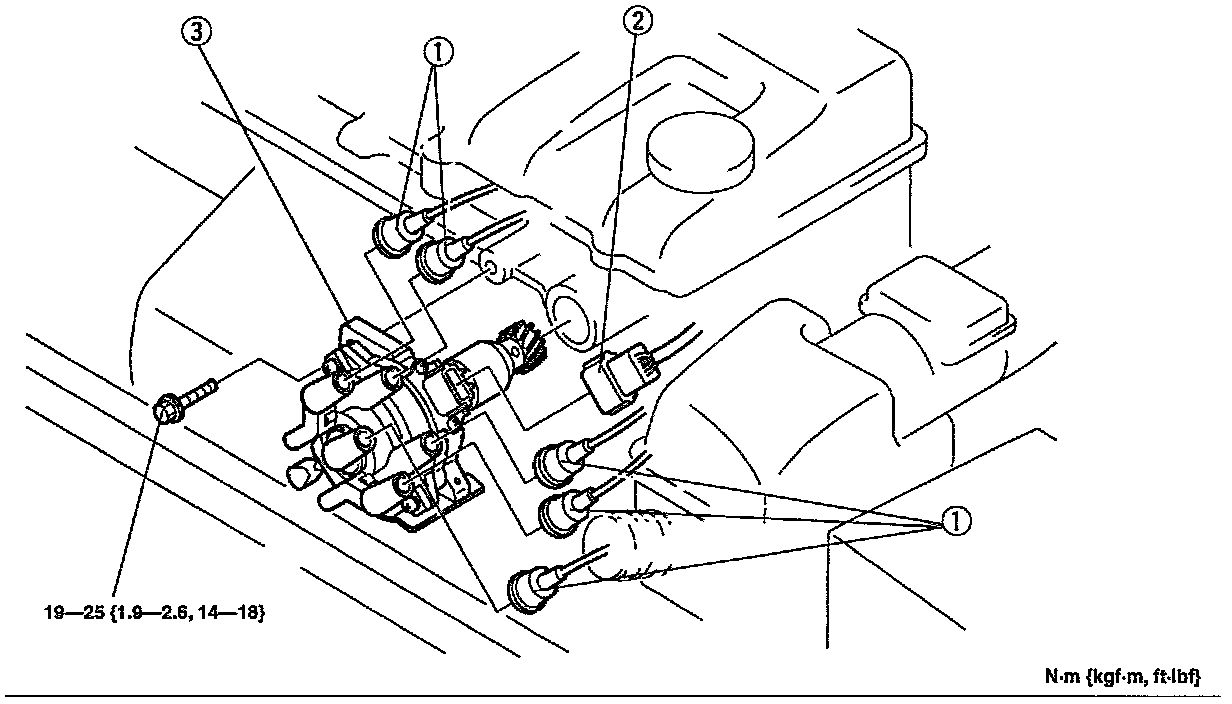 3
1
2
1
19—25 {1.9—2.6, 14—18}
N·m {kgf·m, ft·lbf}