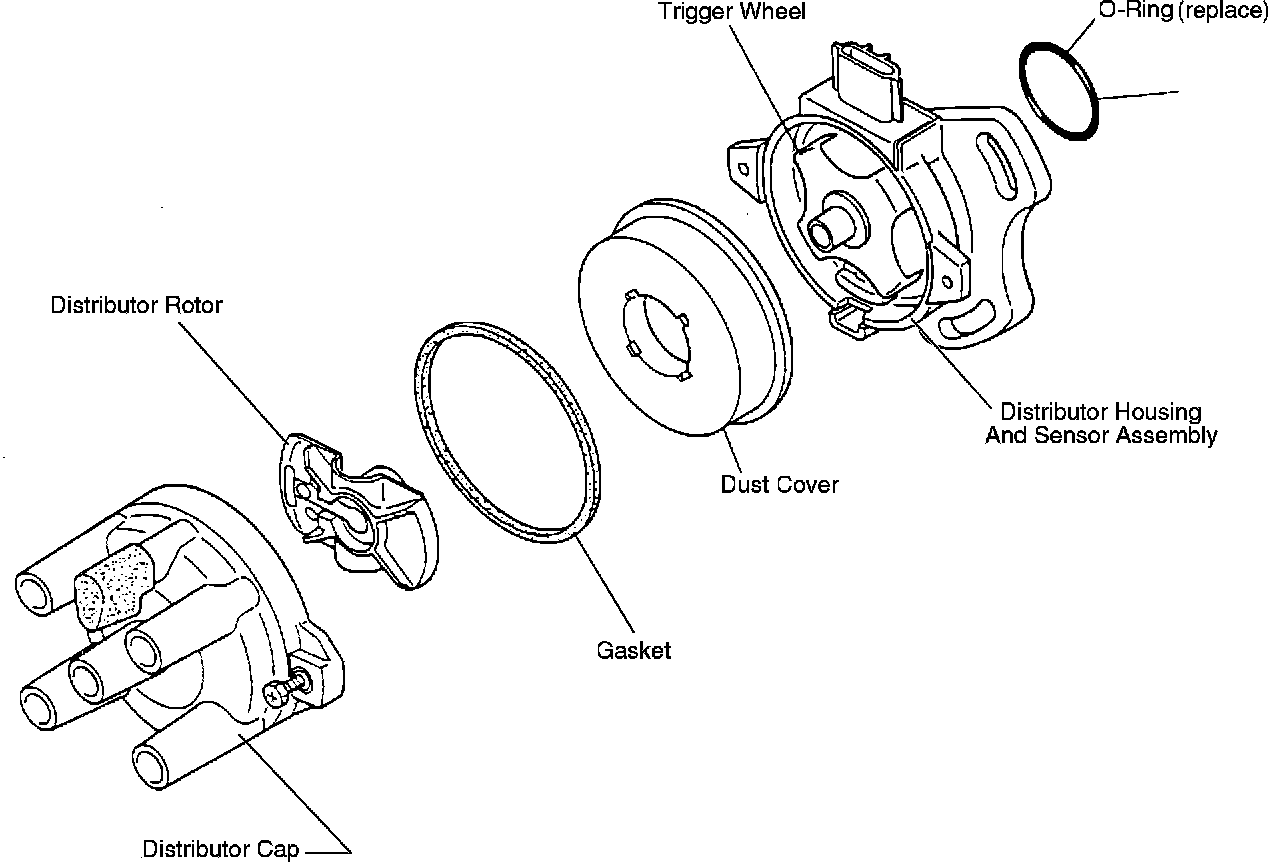 Trigger Wheel

O-Ring (replace)

Distributor Rotor

Distributor Housing And Sensor Assembly

Dust Cover

Gasket

Distributor Cap