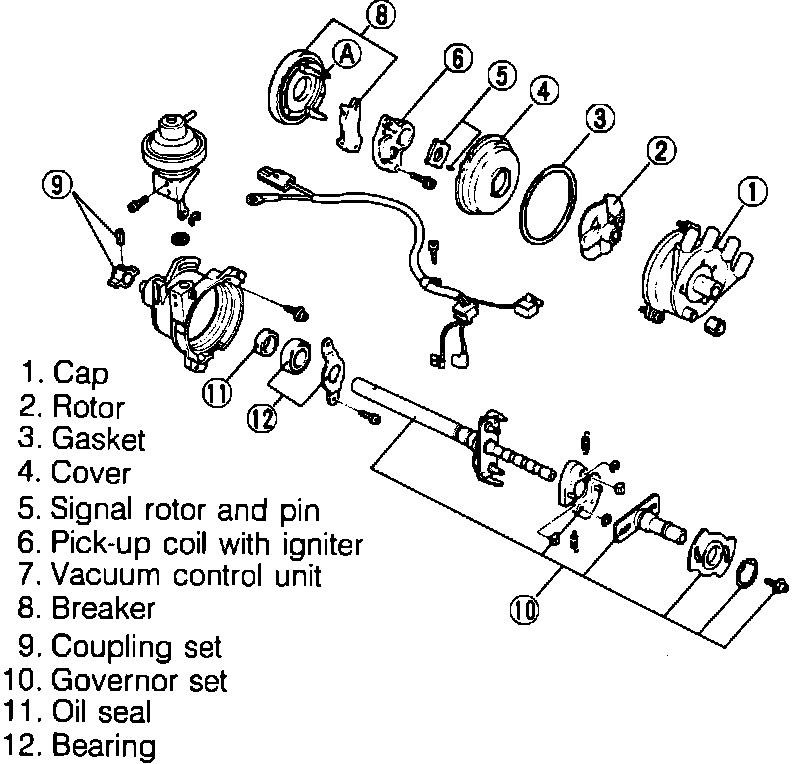 8
A
6
5
4
3
2
1
9
11
12
10

1. Cap
2. Rotor
3. Gasket
4. Cover
5. Signal rotor and pin
6. Pick-up coil with igniter
7. Vacuum control unit
8. Breaker
9. Coupling set
10. Governor set
11. Oil seal
12. Bearing