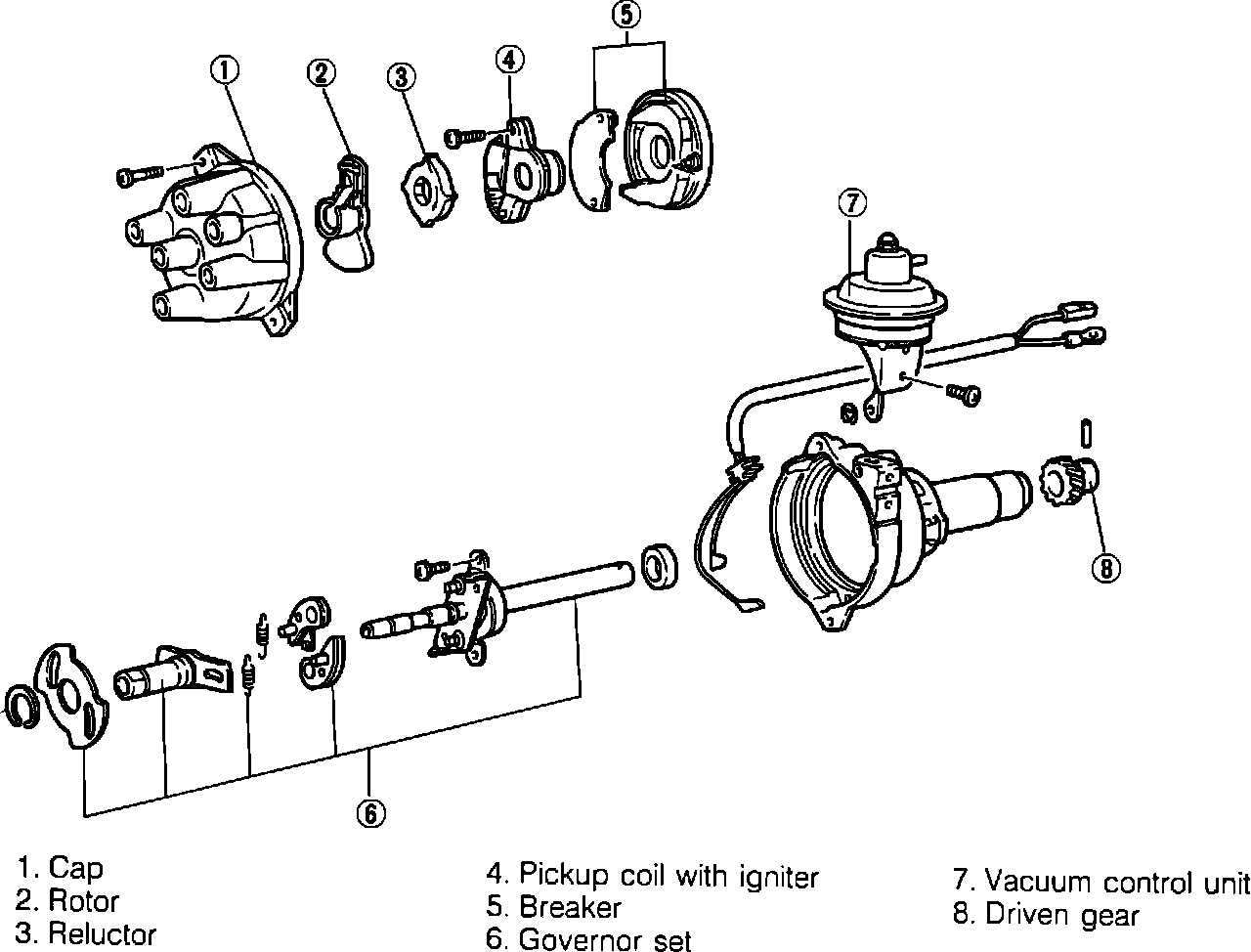 1
2
3
4
5
7
8
6

1. Cap
2. Rotor
3. Reluctor

4. Pickup coil with igniter
5. Breaker
6. Governor set

7. Vacuum control unit
8. Driven gear