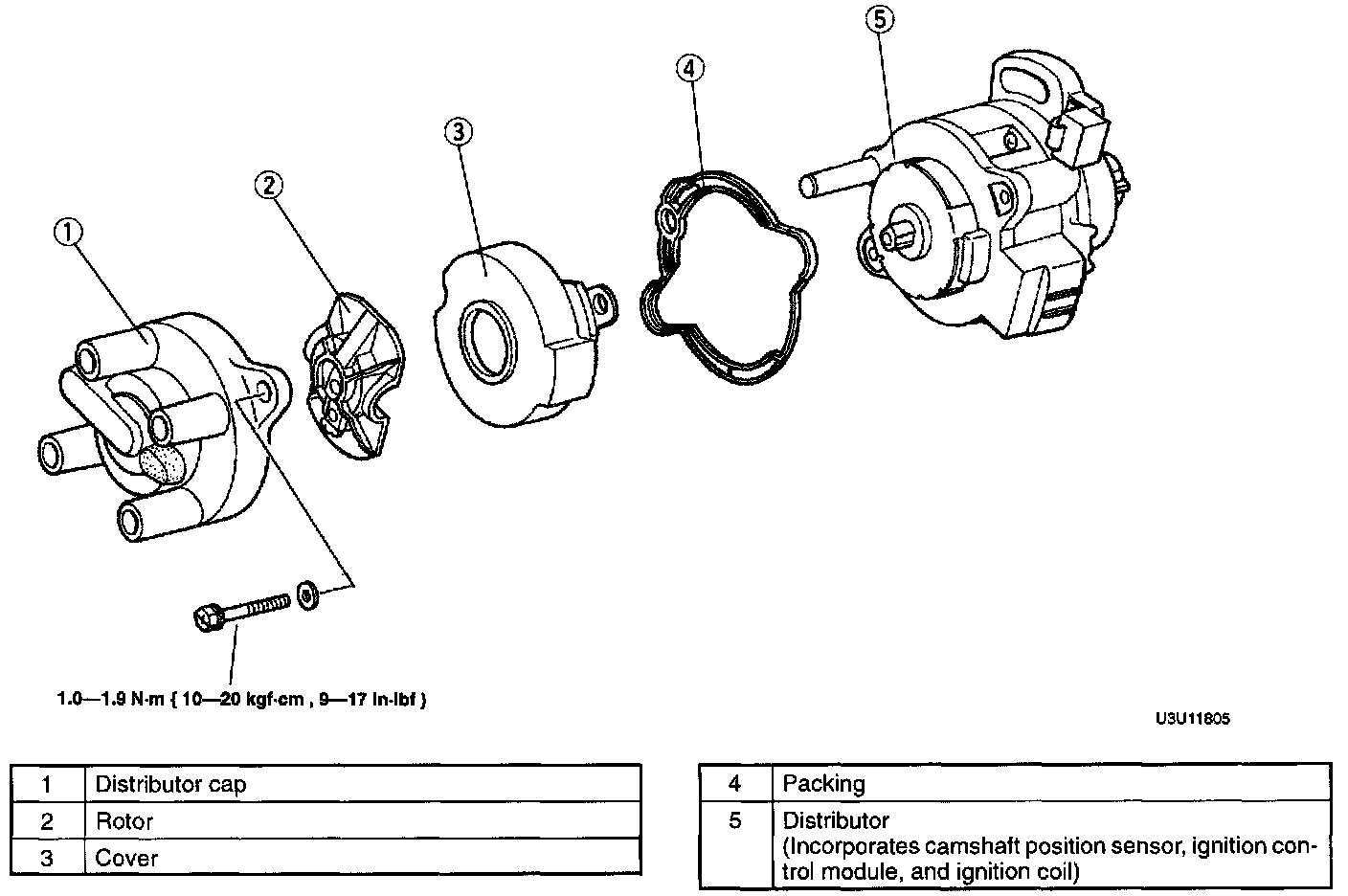 1

2

3

4

5

1.0—1.9 N·m { 10—20 kgf·cm , 9—17 in·lbf }

U3U11805

| 1 | Distributor cap |
|---|---|
| 2 | Rotor |
| 3 | Cover |

| 4 | Packing |
|---|---|
| 5 | Distributor (Incorporates camshaft position sensor, ignition control module, and ignition coil) |