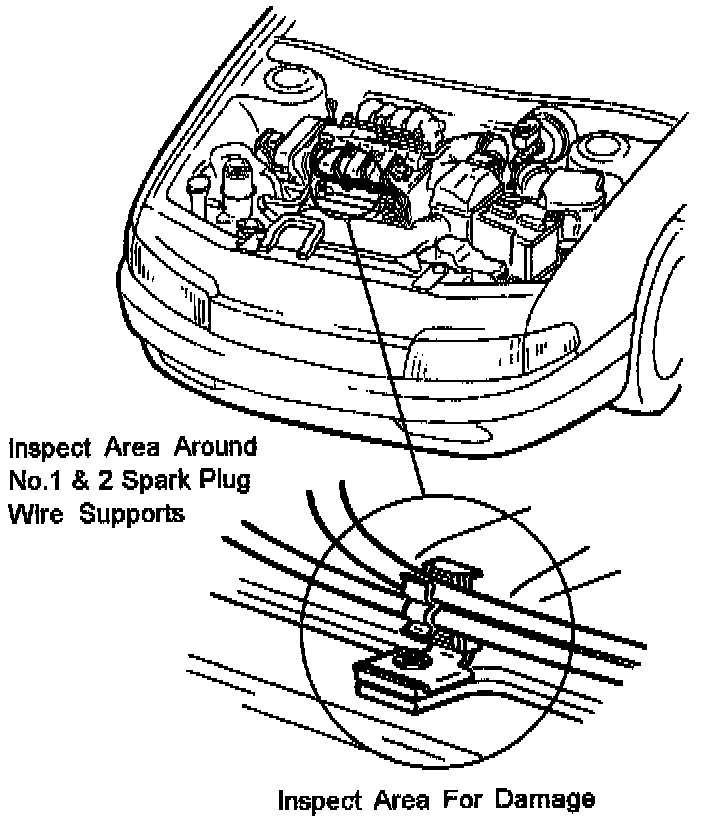 Inspect Area Around No.1 & 2 Spark Plug Wire Supports

Inspect Area For Damage