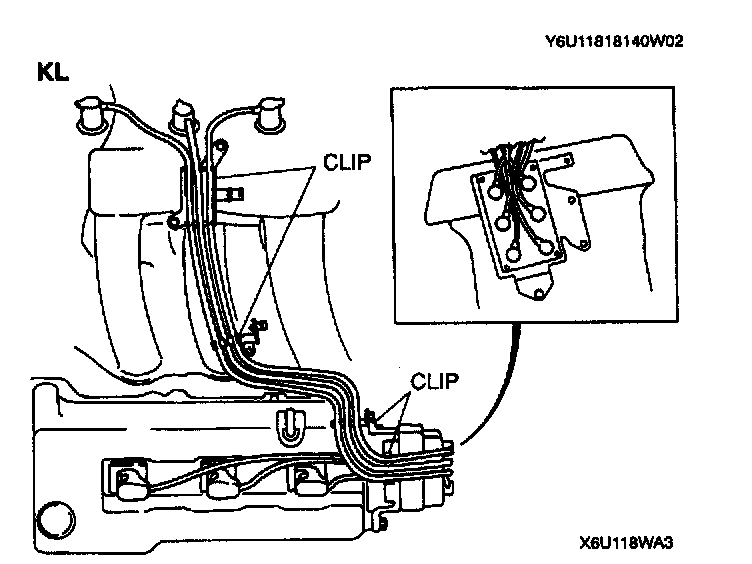 Y6U11818140W02

KL

CLIP

CLIP

X6U118WA3