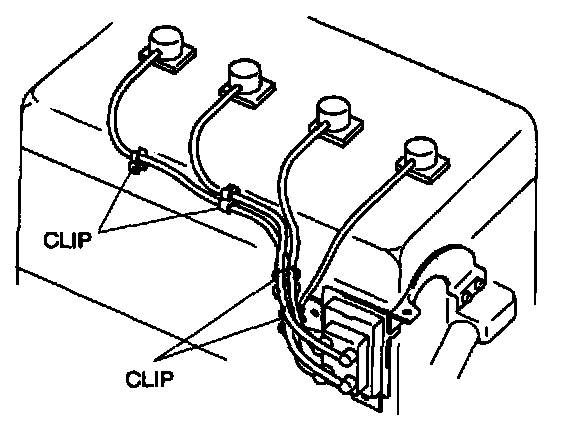 CLIP

CLIP