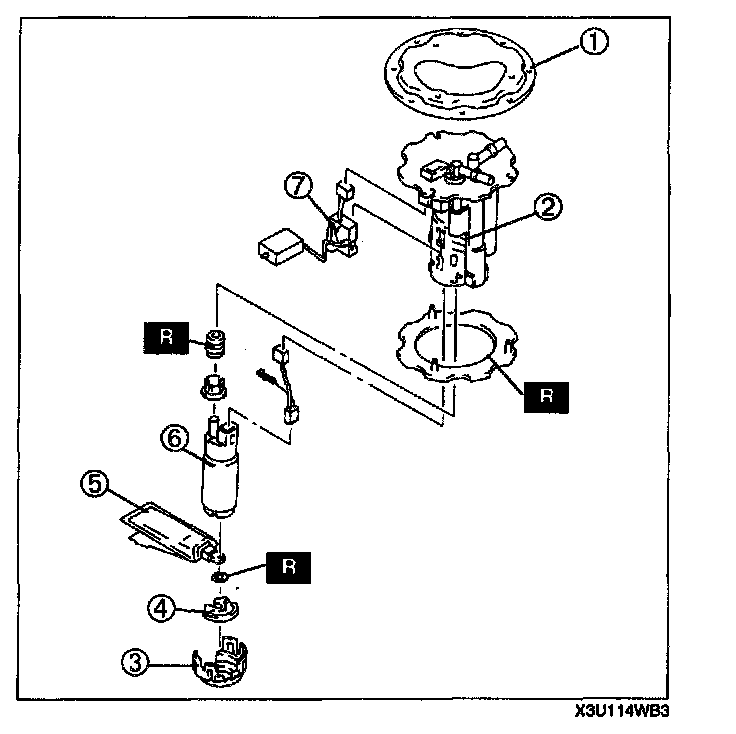 ①
⑦
②
R
R
⑥
⑤
R
④
③
X3U114WB3