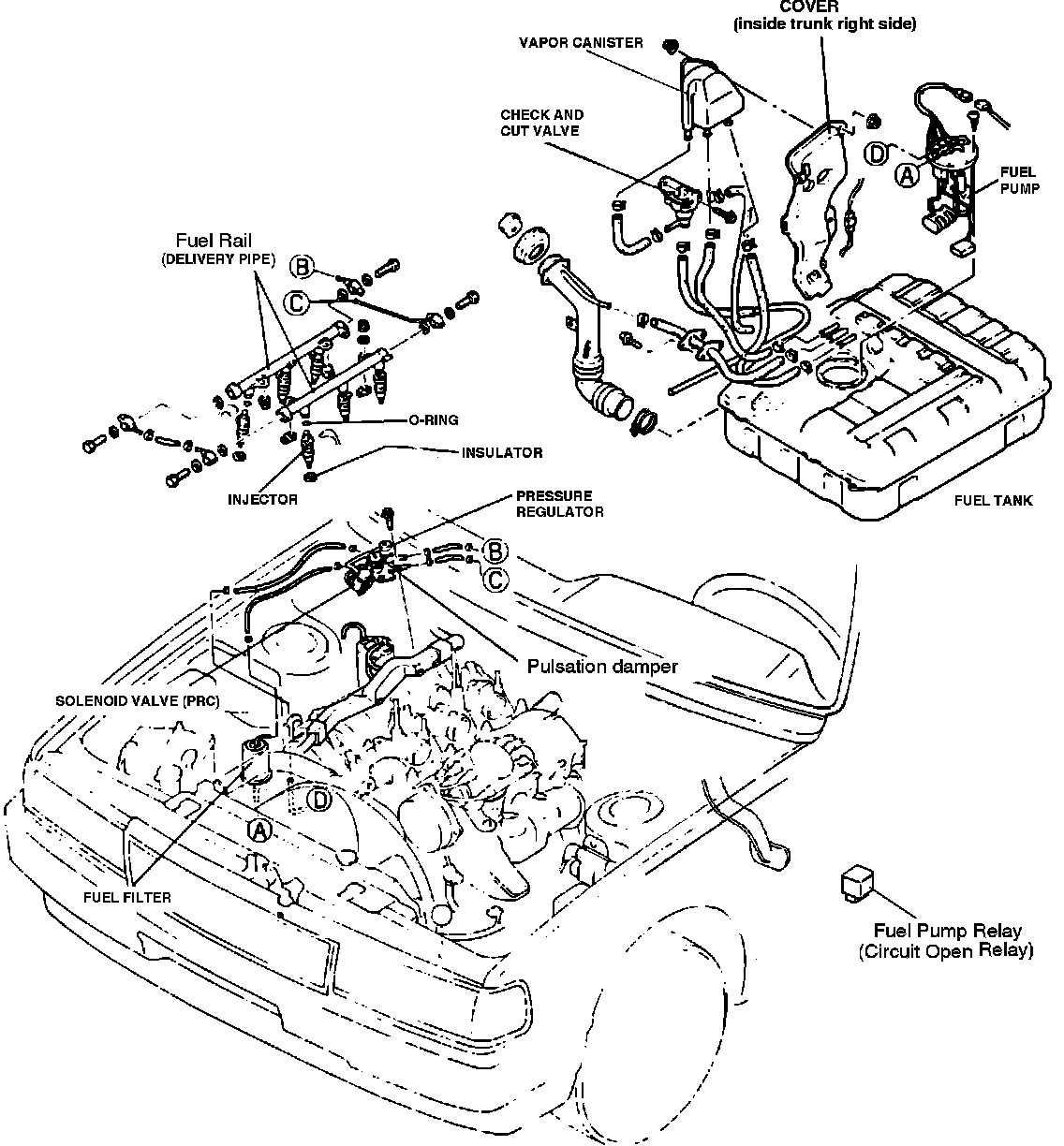 COVER
(inside trunk right side)

VAPOR CANISTER

CHECK AND
CUT VALVE

D

A

FUEL
PUMP

Fuel Rail
(DELIVERY PIPE)

B

C

O-RING

INSULATOR

INJECTOR

FUEL TANK

PRESSURE
REGULATOR

B

C

Pulsation damper

SOLENOID VALVE (PRC)

D

A

FUEL FILTER

Fuel Pump Relay
(Circuit Open Relay)