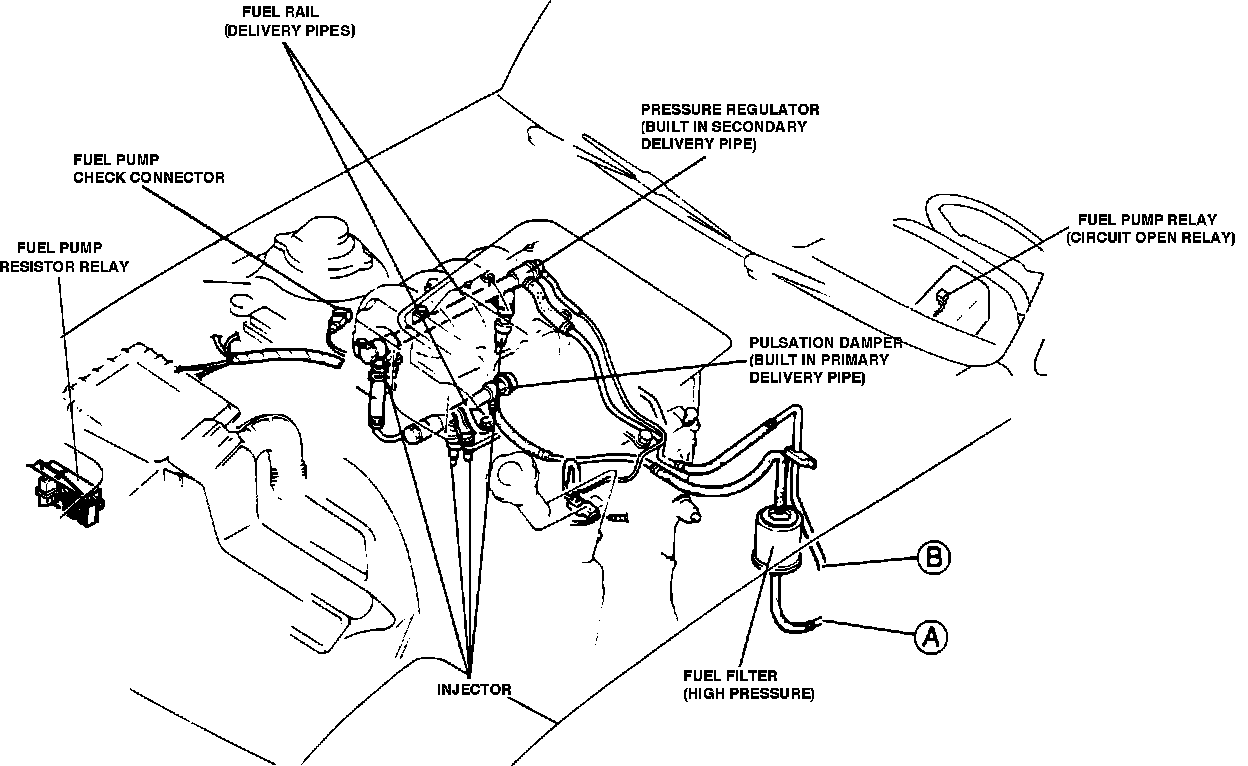 FUEL RAIL
(DELIVERY PIPES)

PRESSURE REGULATOR
(BUILT IN SECONDARY
DELIVERY PIPE)

FUEL PUMP
CHECK CONNECTOR

FUEL PUMP
RESISTOR RELAY

FUEL PUMP RELAY
(CIRCUIT OPEN RELAY)

PULSATION DAMPER
(BUILT IN PRIMARY
DELIVERY PIPE)

B

A

FUEL FILTER
(HIGH PRESSURE)

INJECTOR