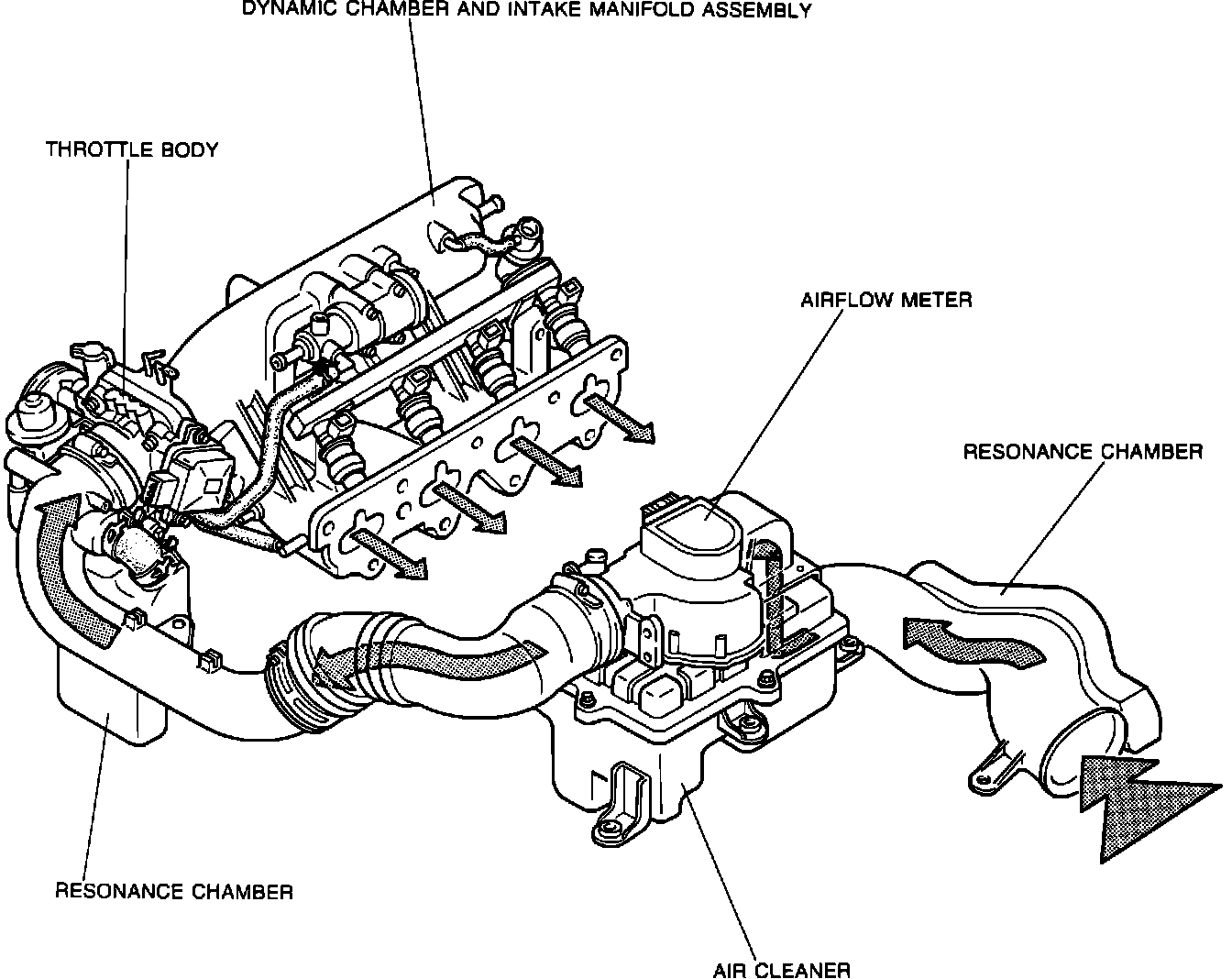 DYNAMIC CHAMBER AND INTAKE MANIFOLD ASSEMBLY

THROTTLE BODY

AIRFLOW METER

RESONANCE CHAMBER

RESONANCE CHAMBER

AIR CLEANER