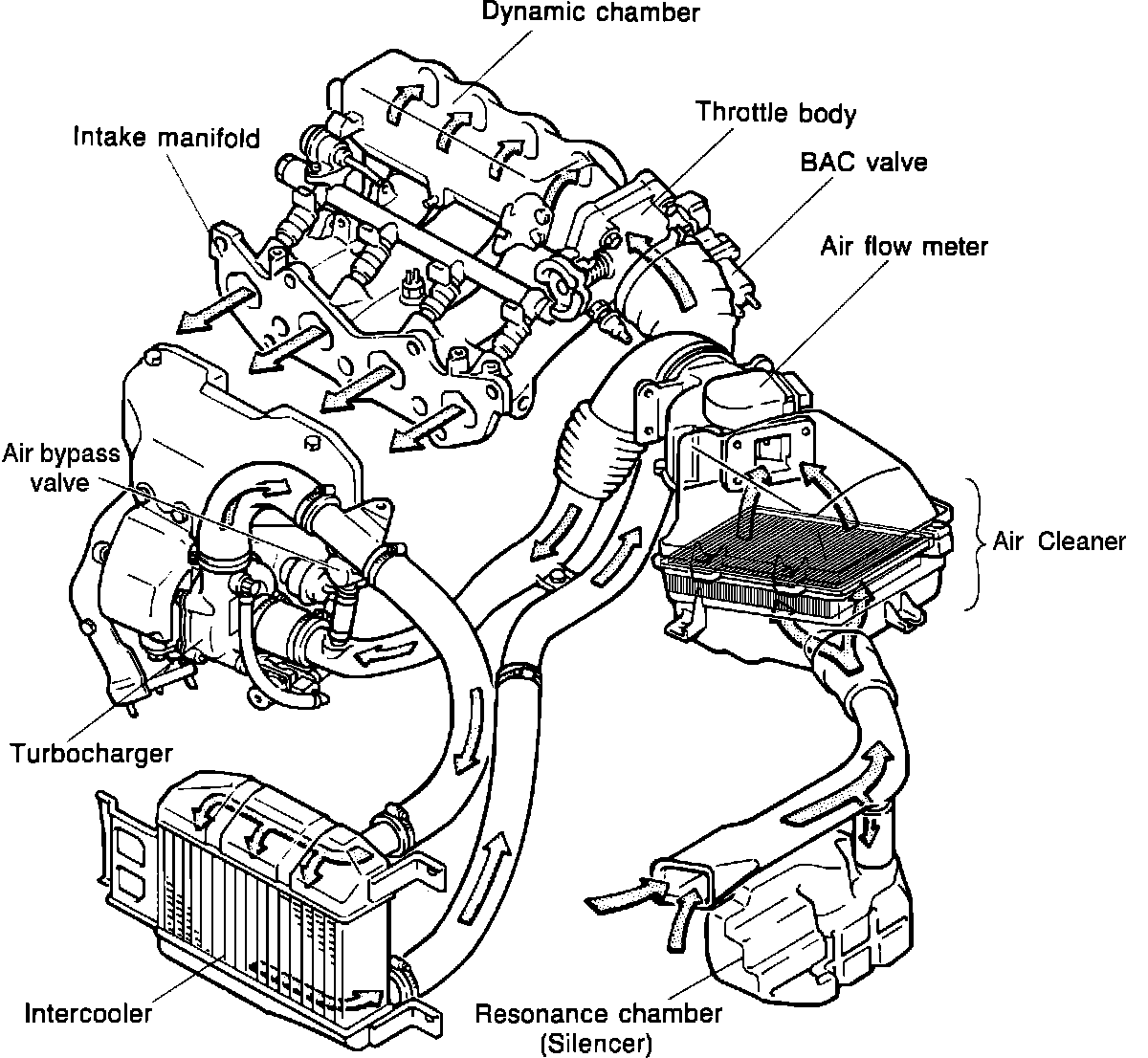 Dynamic chamber

Throttle body

Intake manifold

BAC valve

Air flow meter

Air bypass valve

Air Cleaner

Turbocharger

Intercooler

Resonance chamber (Silencer)