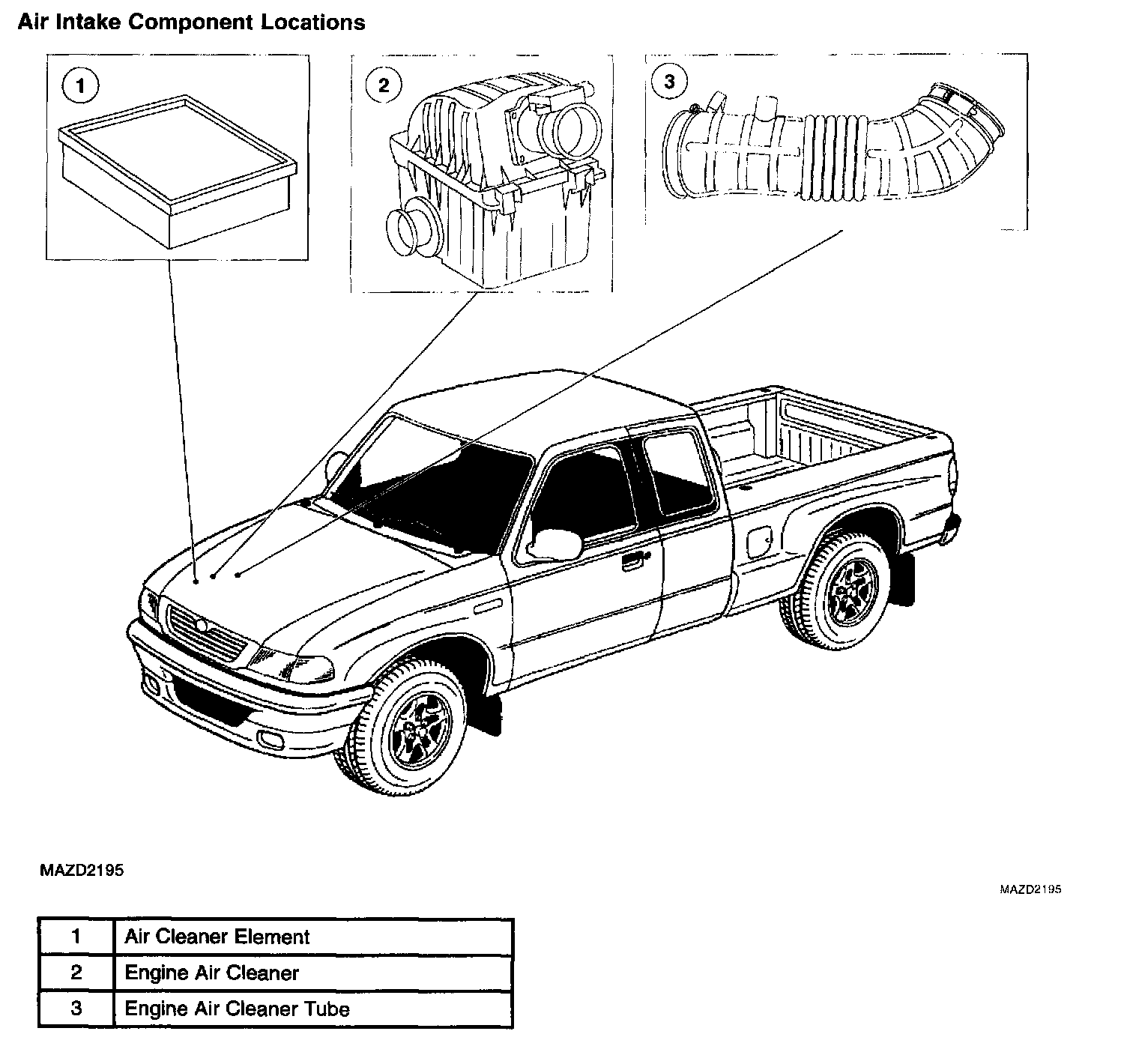 Air Intake Component Locations

1

2

3

MAZD2195

MAZD2195

| 1 | Air Cleaner Element |
|---|---|
| 2 | Engine Air Cleaner |
| 3 | Engine Air Cleaner Tube |