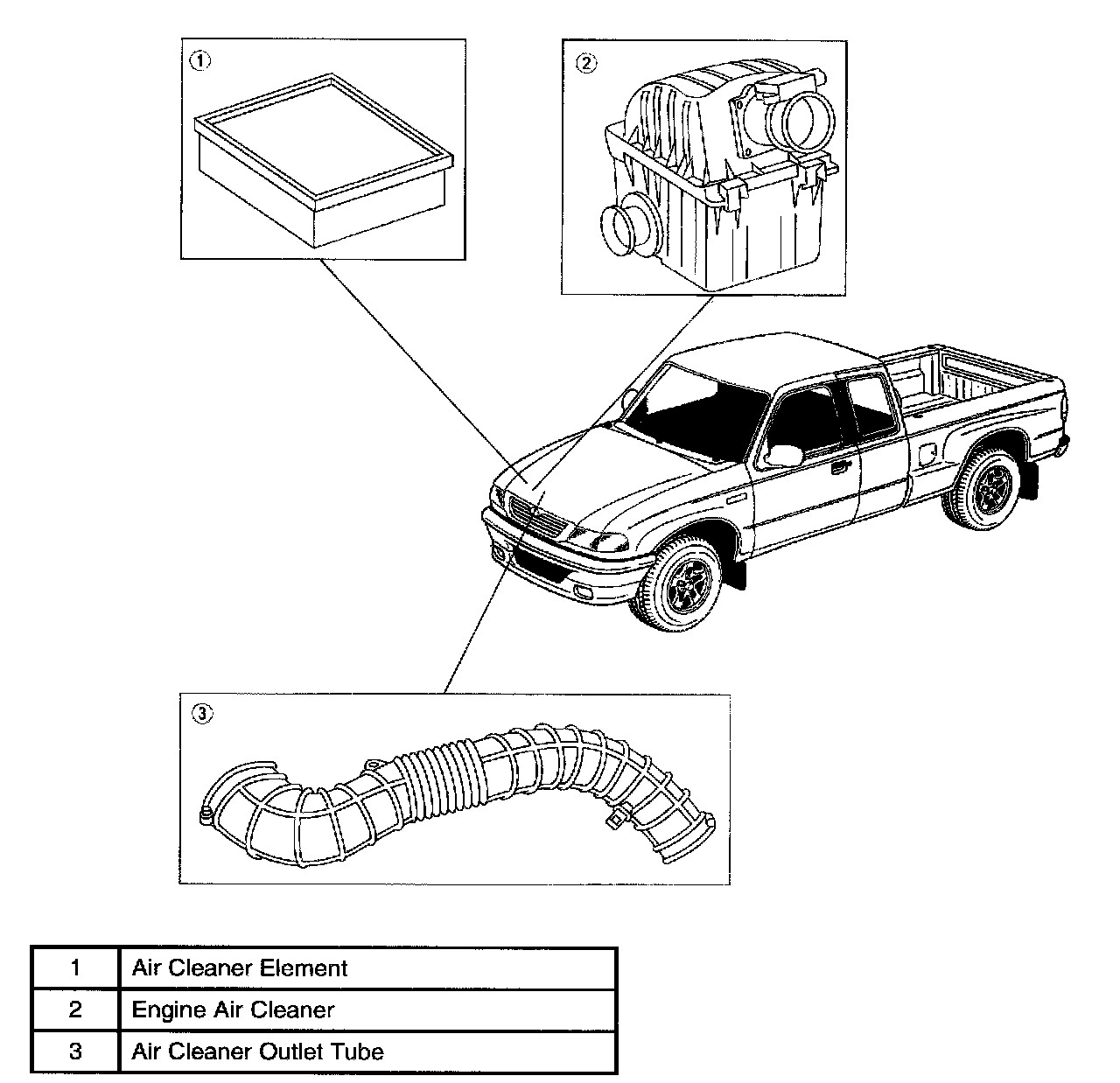 ①

②

③

| 1 | Air Cleaner Element |
|---|---|
| 2 | Engine Air Cleaner |
| 3 | Air Cleaner Outlet Tube |