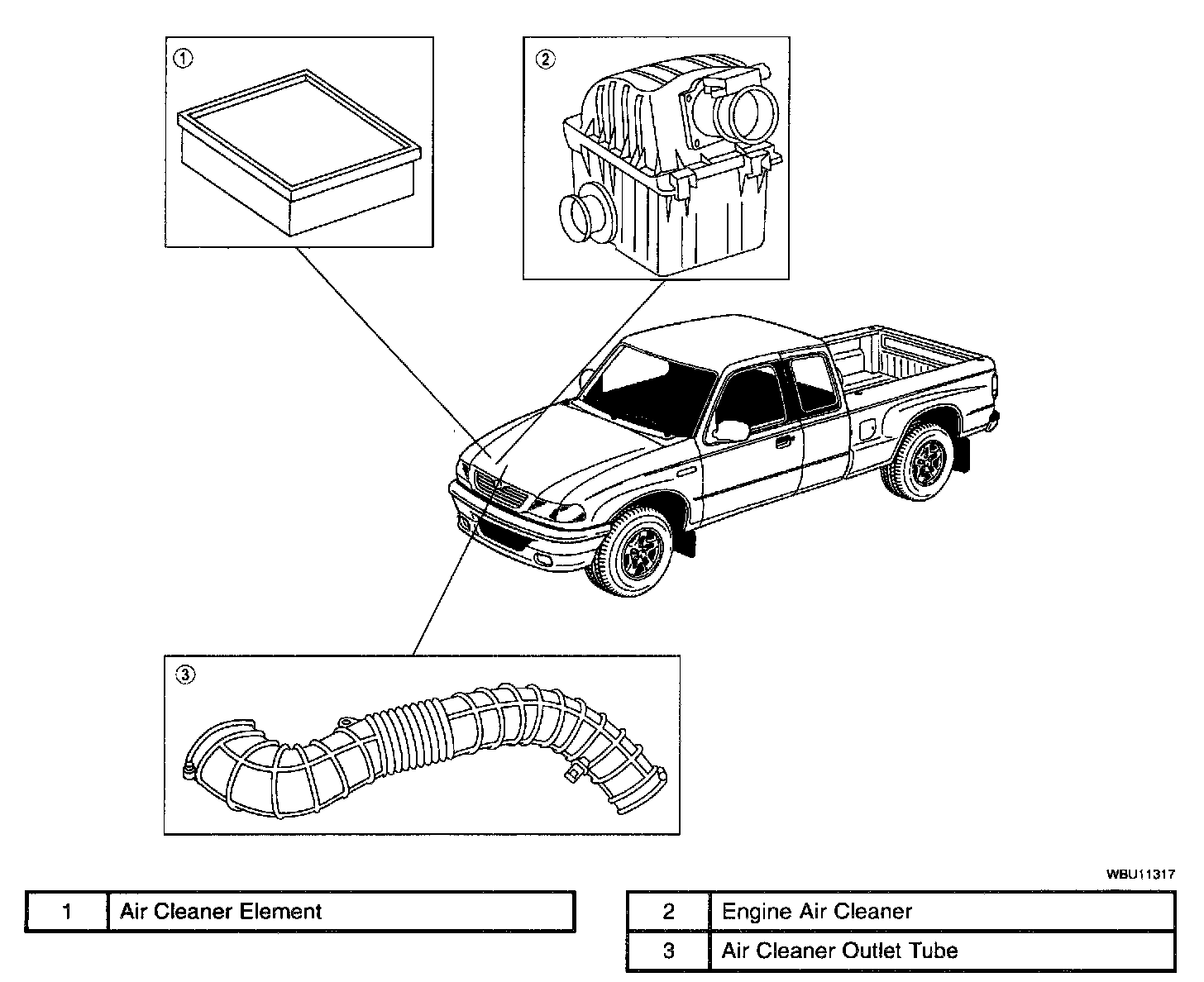 ①

②

③

WBU11317

| 1 | Air Cleaner Element |
|---|---|

| 2 | Engine Air Cleaner |
|---|---|
| 3 | Air Cleaner Outlet Tube |