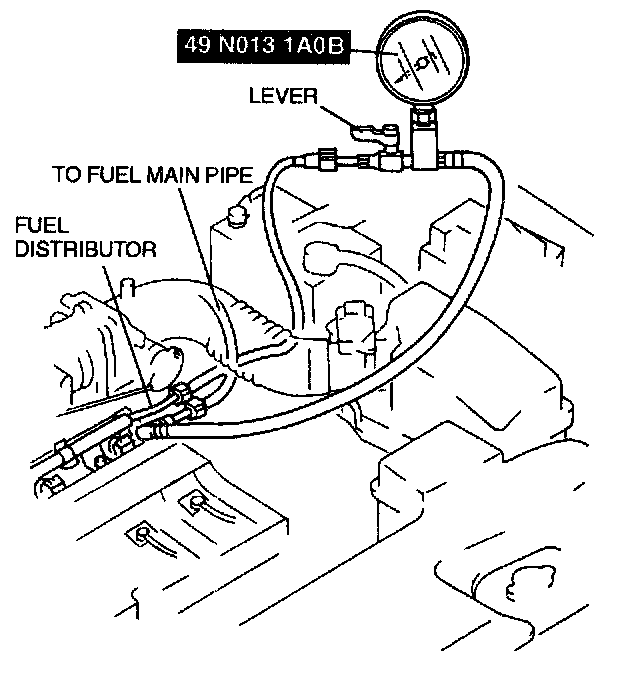 49 N013 1A0B

LEVER

TO FUEL MAIN PIPE

FUEL
DISTRIBUTOR