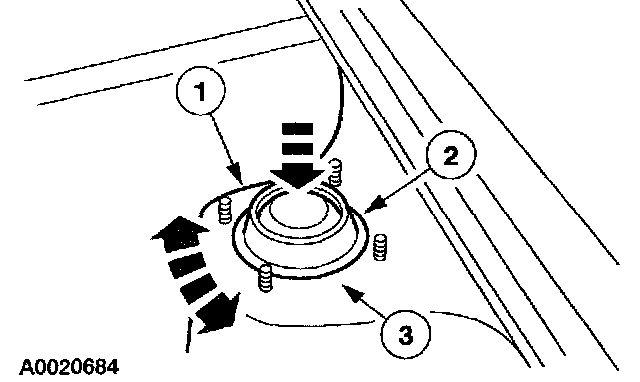 1
2
3
A0020684