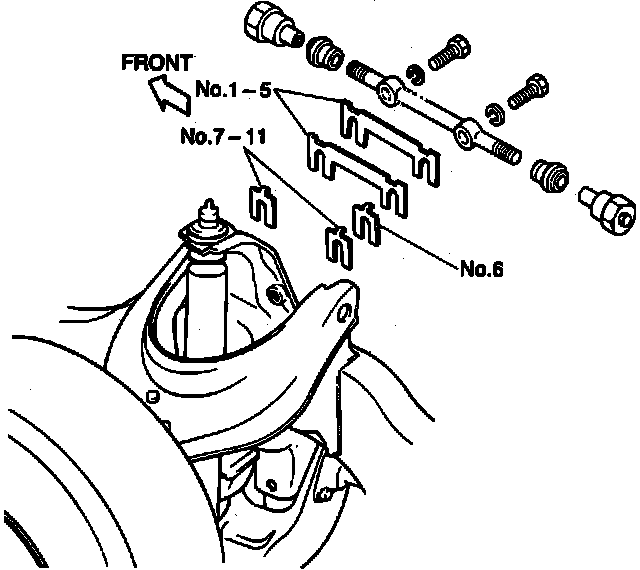 FRONT
No.1 – 5
No.7 – 11
No.6