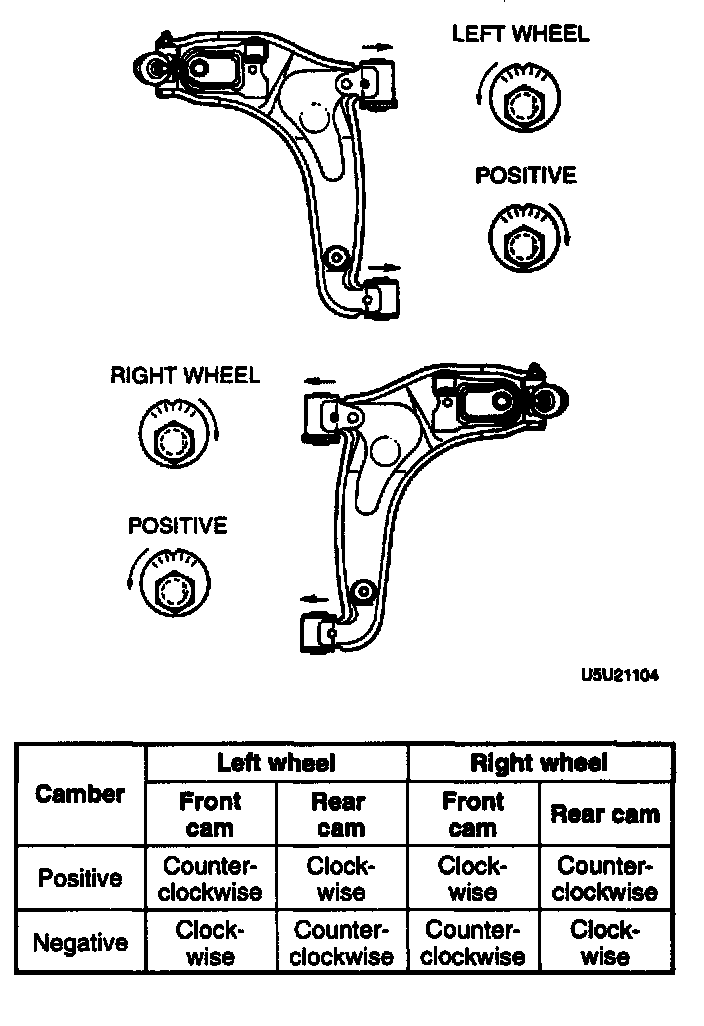 LEFT WHEEL

POSITIVE

RIGHT WHEEL

POSITIVE

U5U21104

| Camber | Left wheel | | Right wheel | |
|---|---|---|---|---|
| | Front cam | Rear cam | Front cam | Rear cam |
| Positive | Counter-clockwise | Clock-wise | Clock-wise | Counter-clockwise |
| Negative | Clock-wise | Counter-clockwise | Counter-clockwise | Clock-wise |