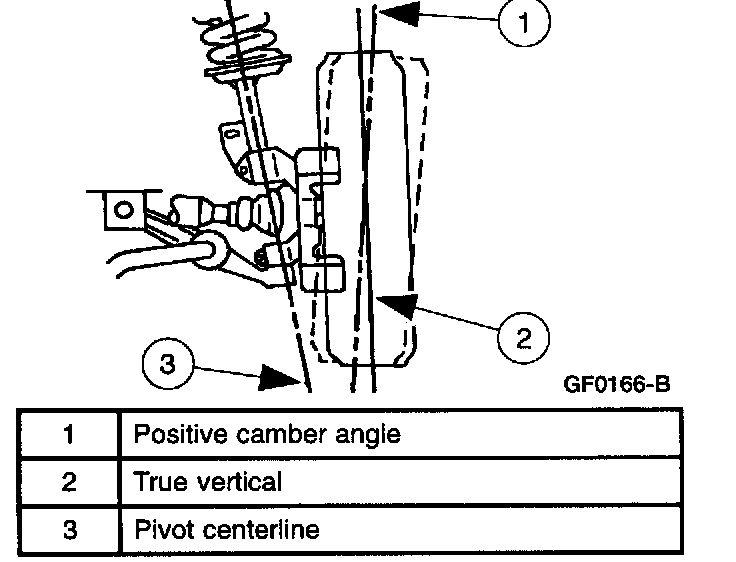 1

2

3

GF0166-B

| 1 | Positive camber angle |
|---|---|
| 2 | True vertical |
| 3 | Pivot centerline |