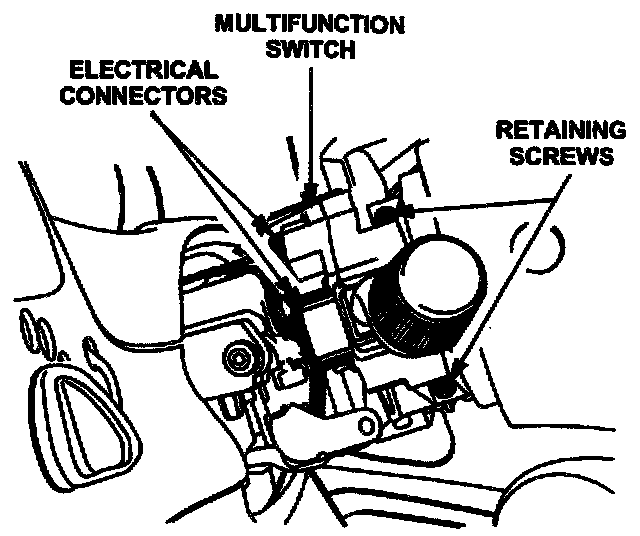 MULTIFUNCTION SWITCH

ELECTRICAL CONNECTORS

RETAINING SCREWS