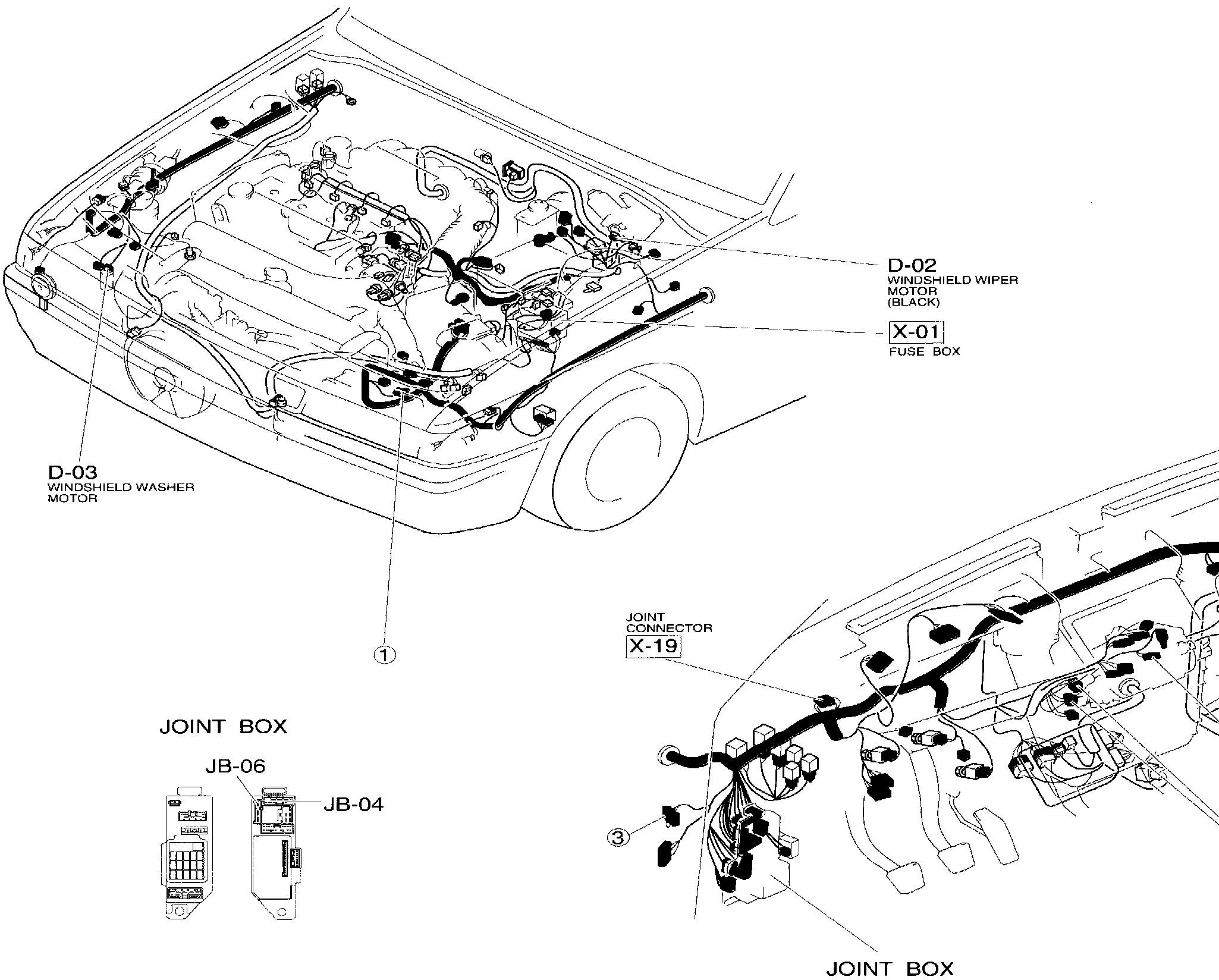 D-02
WINDSHIELD WIPER MOTOR (BLACK)

X-01
FUSE BOX

D-03
WINDSHIELD WASHER MOTOR

①

JOINT CONNECTOR
X-19

JOINT BOX

JB-06

JB-04

③

JOINT BOX