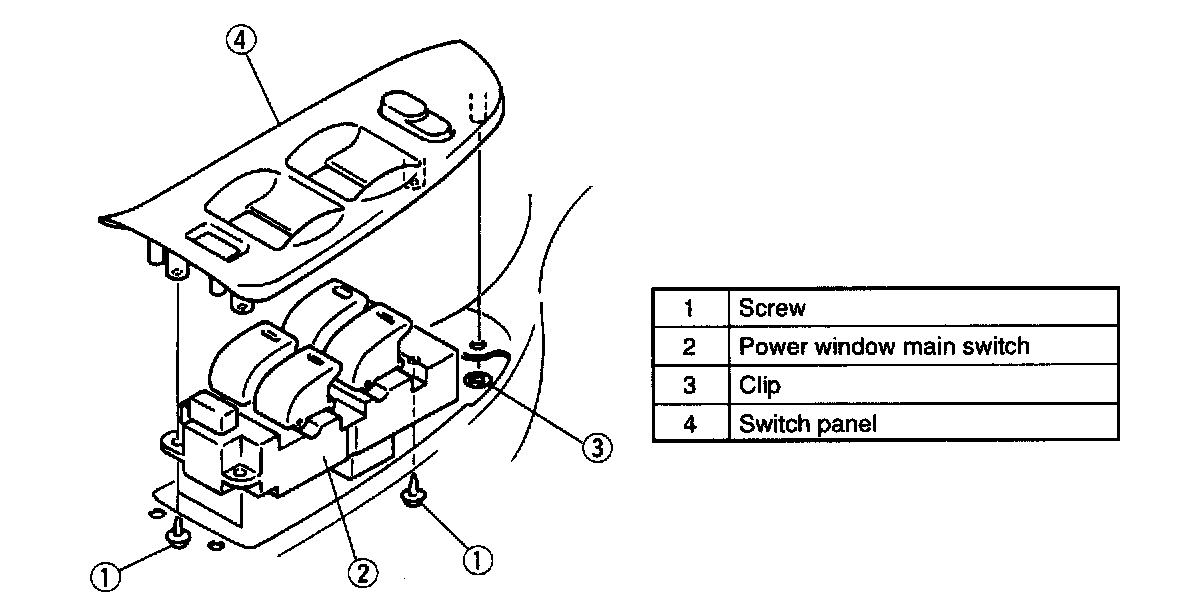 4
3
1
2
1

| 1 | Screw |
|---|---|
| 2 | Power window main switch |
| 3 | Clip |
| 4 | Switch panel |