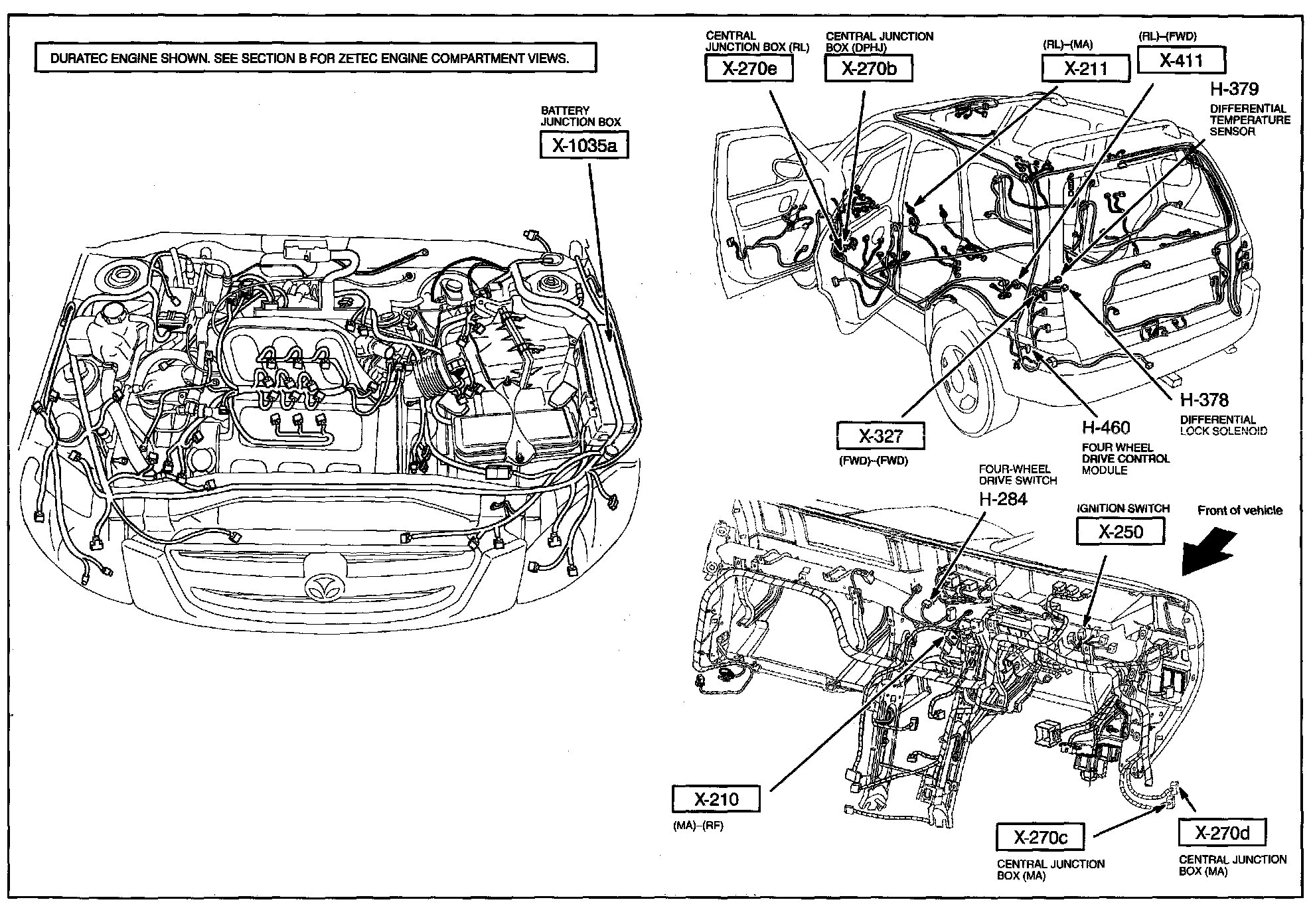 DURATEC ENGINE SHOWN. SEE SECTION B FOR ZETEC ENGINE COMPARTMENT VIEWS.

BATTERY JUNCTION BOX
X-1035a

CENTRAL JUNCTION BOX (RL)
X-270e

CENTRAL JUNCTION BOX (DPHJ)
X-270b

(RL)–(MA)
X-211

(RL)–(FWD)
X-411

H-379
DIFFERENTIAL TEMPERATURE SENSOR

X-327
(FWD)–(FWD)

H-460
FOUR WHEEL DRIVE CONTROL MODULE

H-378
DIFFERENTIAL LOCK SOLENOID

FOUR-WHEEL DRIVE SWITCH
H-284

IGNITION SWITCH
X-250

Front of vehicle

X-210
(MA)–(RF)

X-270c
CENTRAL JUNCTION BOX (MA)

X-270d
CENTRAL JUNCTION BOX (MA)